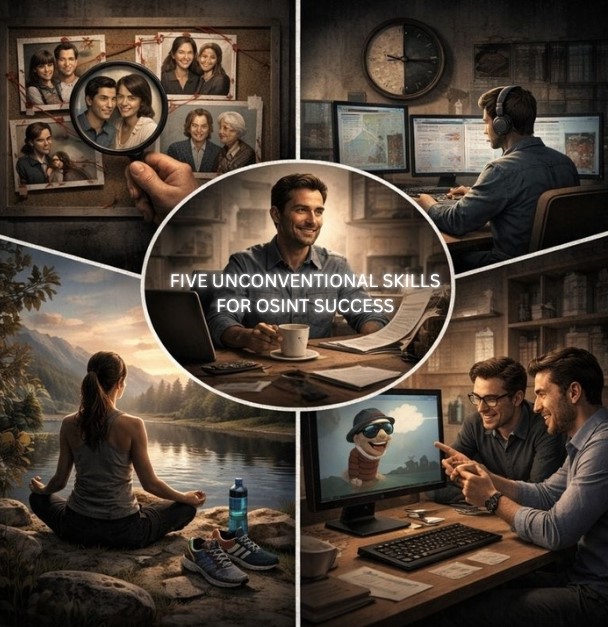 FIVE UNCONVENTIONAL SKILLS FOR OSINT SUCCESS