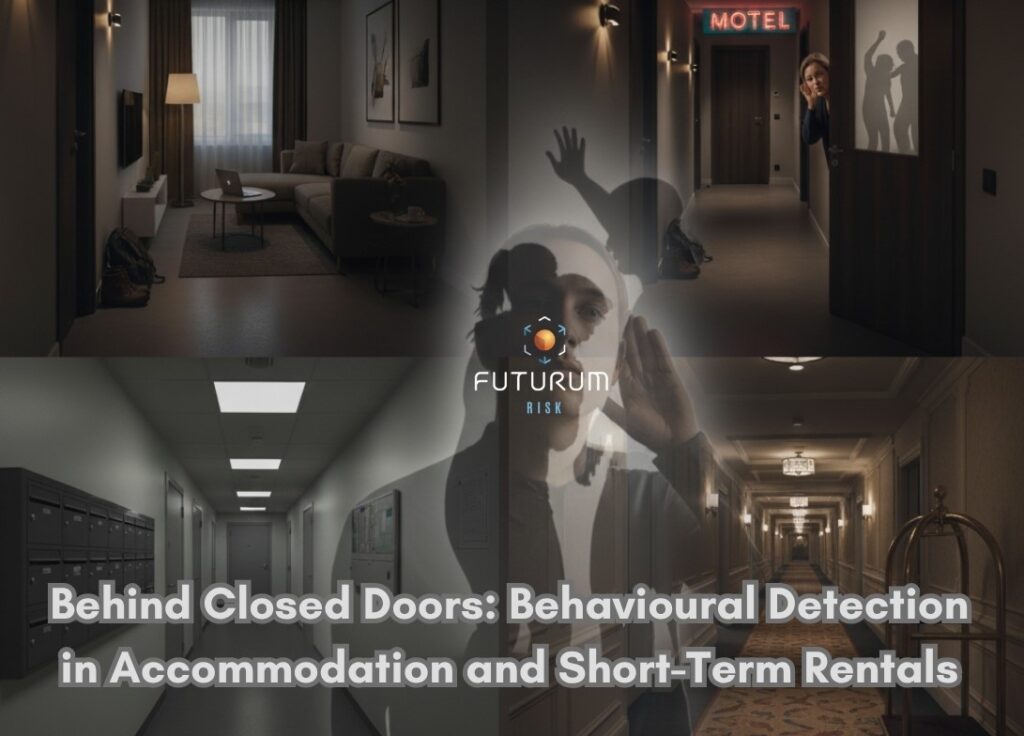 MOTEL

FUTURUM
RISK

Behind Closed Doors: Behavioural Detection in Accommodation and Short-Term Rentals